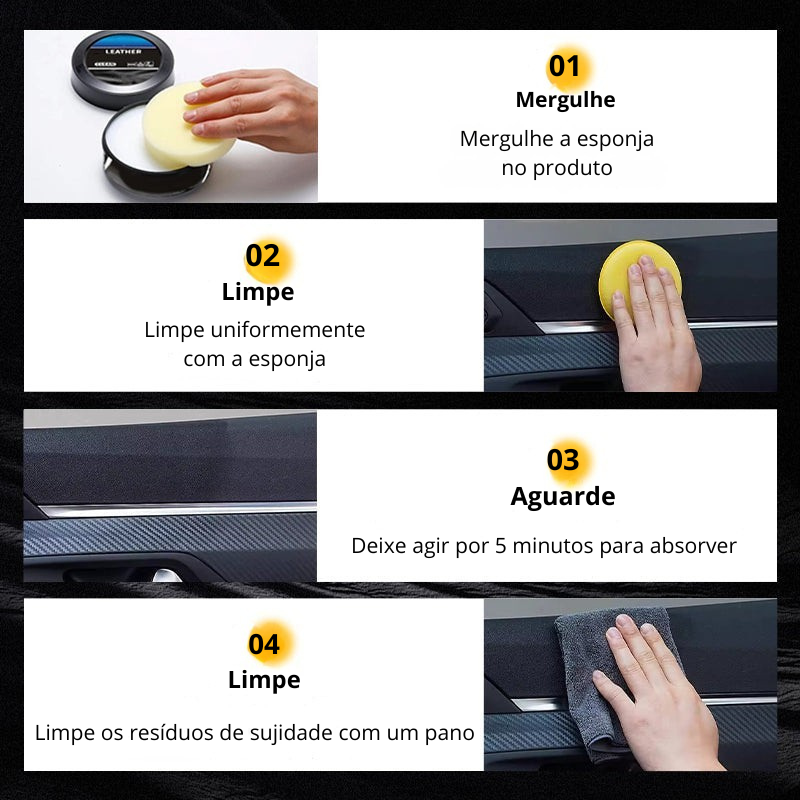 LEATHER

01
Mergulhe
Mergulhe a esponja no produto

02
Limpe
Limpe uniformemente com a esponja

03
Aguarde
Deixe agir por 5 minutos para absorver

04
Limpe
Limpe os resíduos de sujidade com um pano